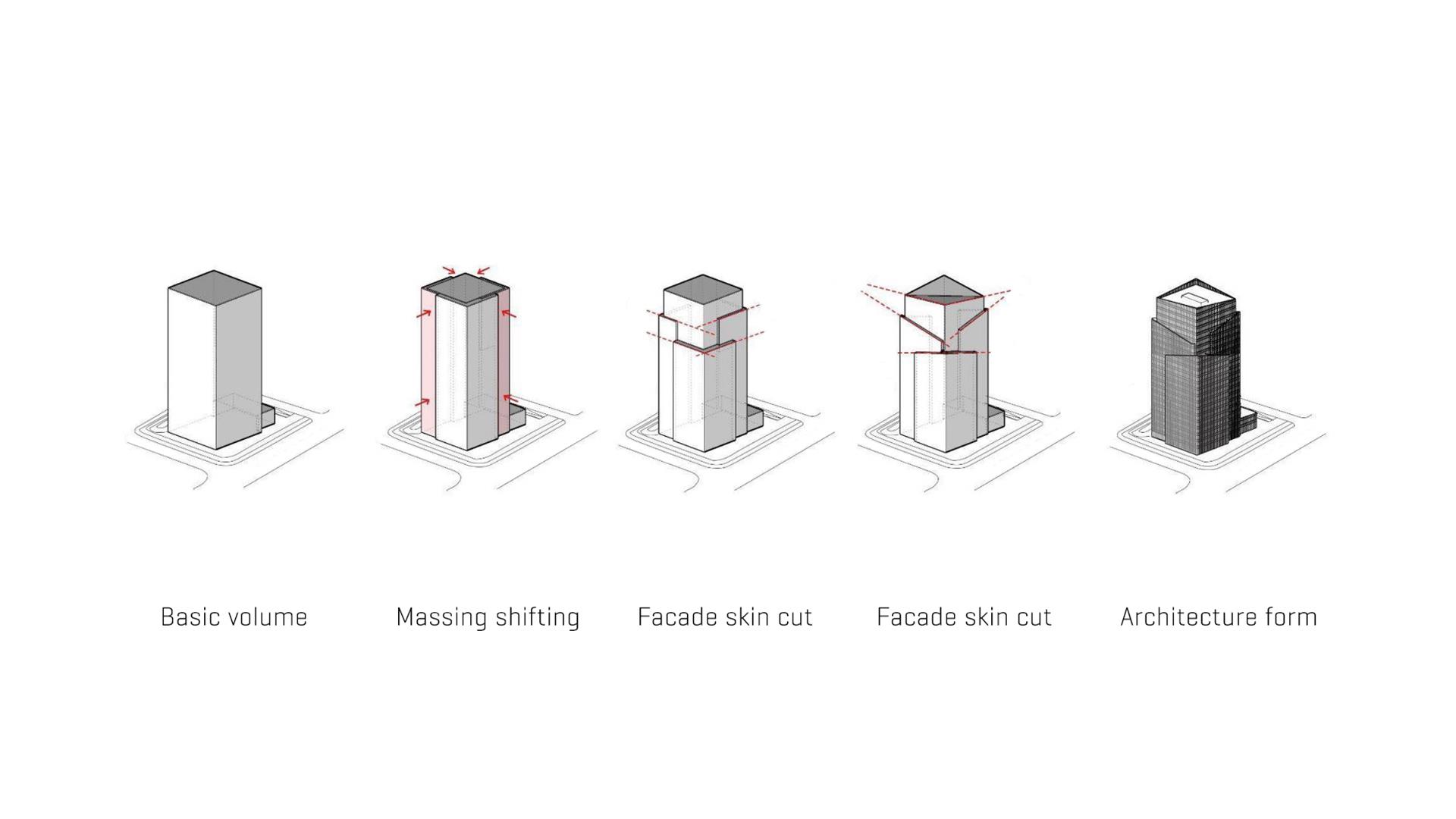 Basic volume

Massing shifting

Facade skin cut

Facade skin cut

Architecture form